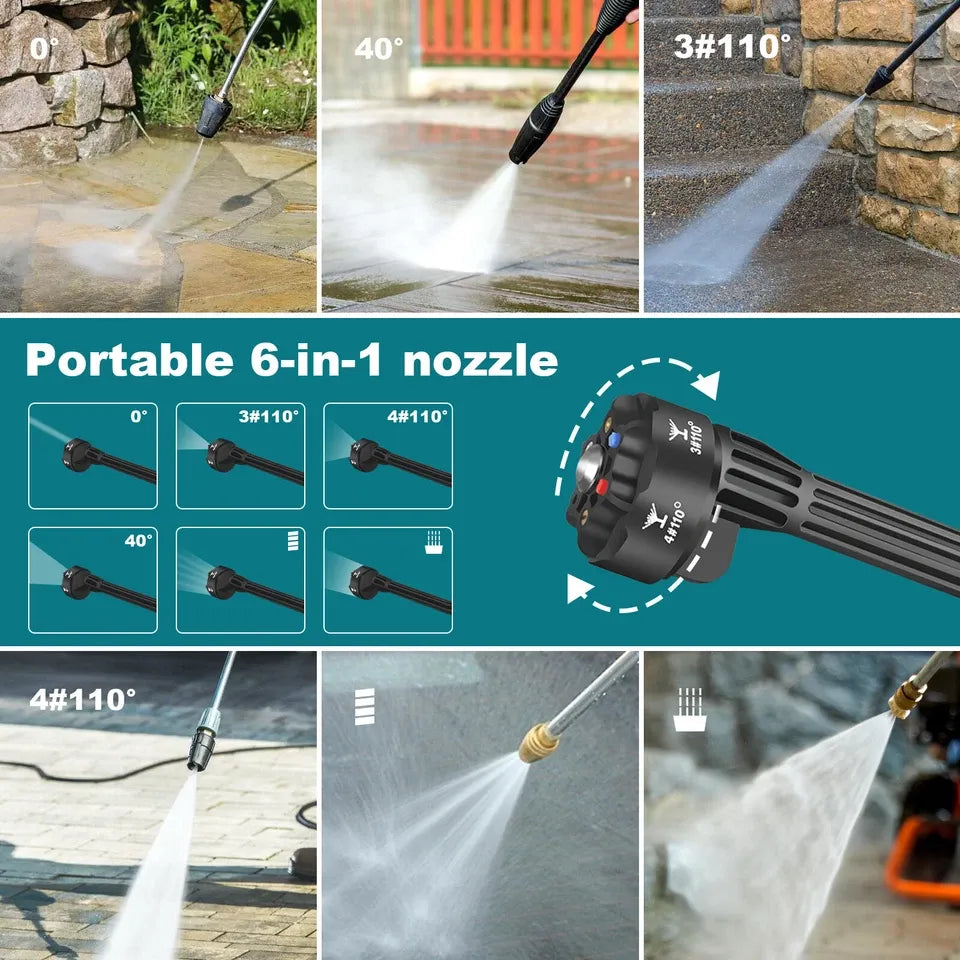 0°

40°

3#110°

Portable 6-in-1 nozzle

0°

3#110°

4#110°

40°

3#110°

4#110°

4#110°