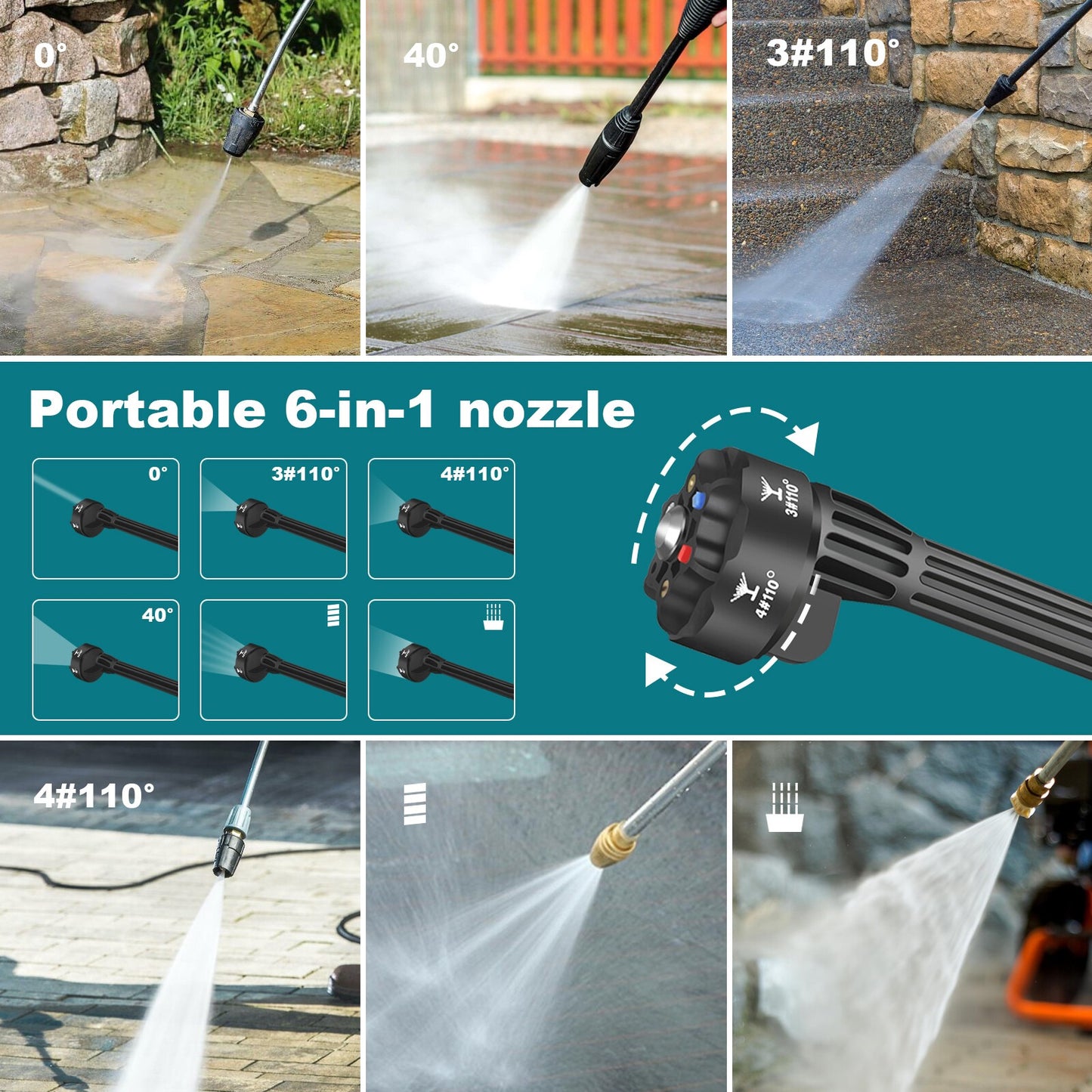 0°

40°

3#110°

Portable 6-in-1 nozzle

0°

3#110°

4#110°

40°

3#110°

4#110°

4#110°