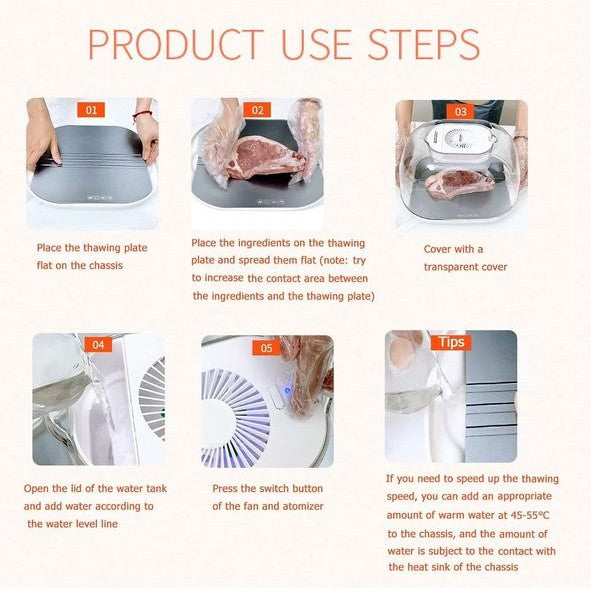 PRODUCT USE STEPS

01

Place the thawing plate flat on the chassis

02

Place the ingredients on the thawing plate and spread them flat (note: try to increase the contact area between the ingredients and the thawing plate)

03

Cover with a transparent cover

04

Open the lid of the water tank and add water according to the water level line

05

Press the switch button of the fan and atomizer

Tips

If you need to speed up the thawing speed, you can add an appropriate amount of warm water at 45-55°C to the chassis, and the amount of water is subject to the contact with the heat sink of the chassis