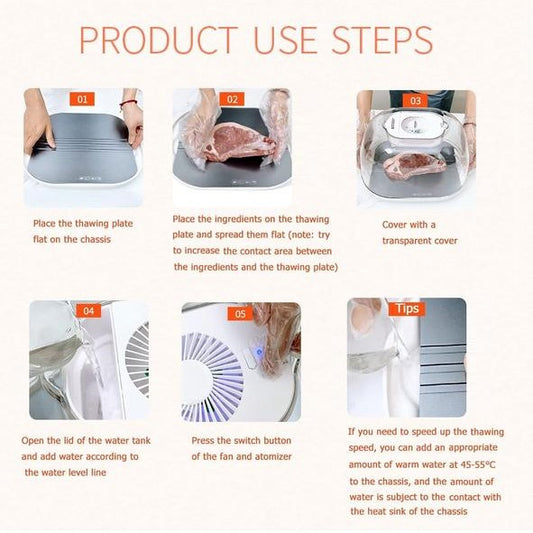 PRODUCT USE STEPS

01

Place the thawing plate flat on the chassis

02

Place the ingredients on the thawing plate and spread them flat (note: try to increase the contact area between the ingredients and the thawing plate)

03

Cover with a transparent cover

04

Open the lid of the water tank and add water according to the water level line

05

Press the switch button of the fan and atomizer

Tips

If you need to speed up the thawing speed, you can add an appropriate amount of warm water at 45-55°C to the chassis, and the amount of water is subject to the contact with the heat sink of the chassis