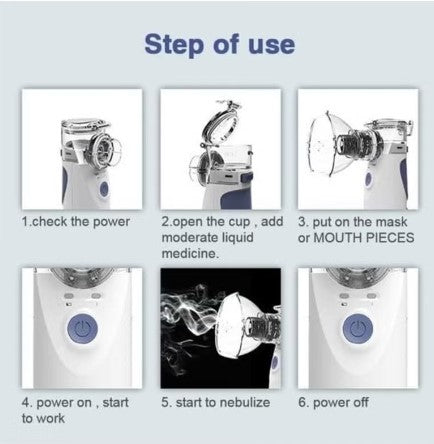 Step of use

1.check the power

2.open the cup , add moderate liquid medicine.

3. put on the mask or MOUTH PIECES

4. power on , start to work

5. start to nebulize

6. power off