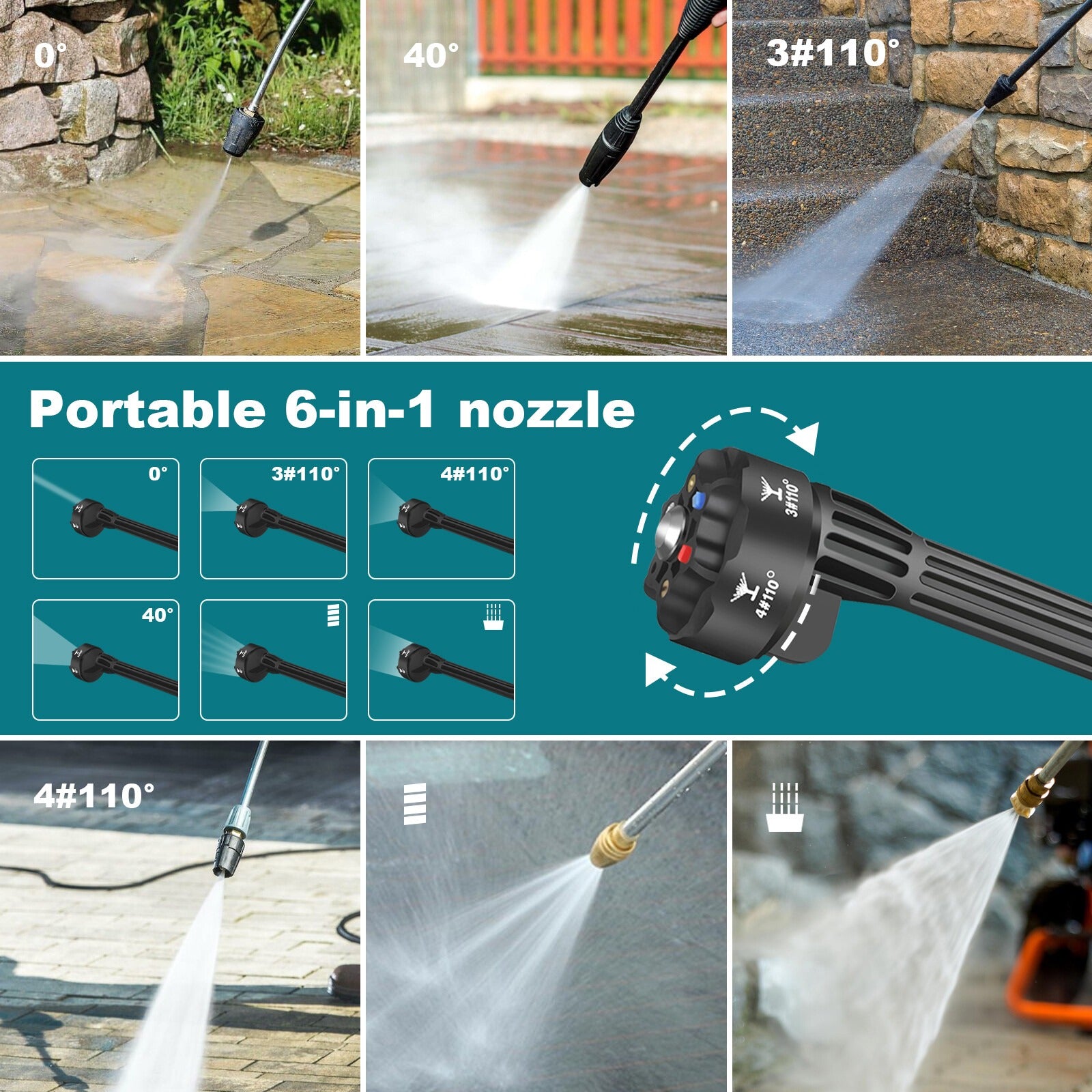 0°

40°

3#110°

Portable 6-in-1 nozzle

0°

3#110°

4#110°

40°

3#110°

4#110°

4#110°